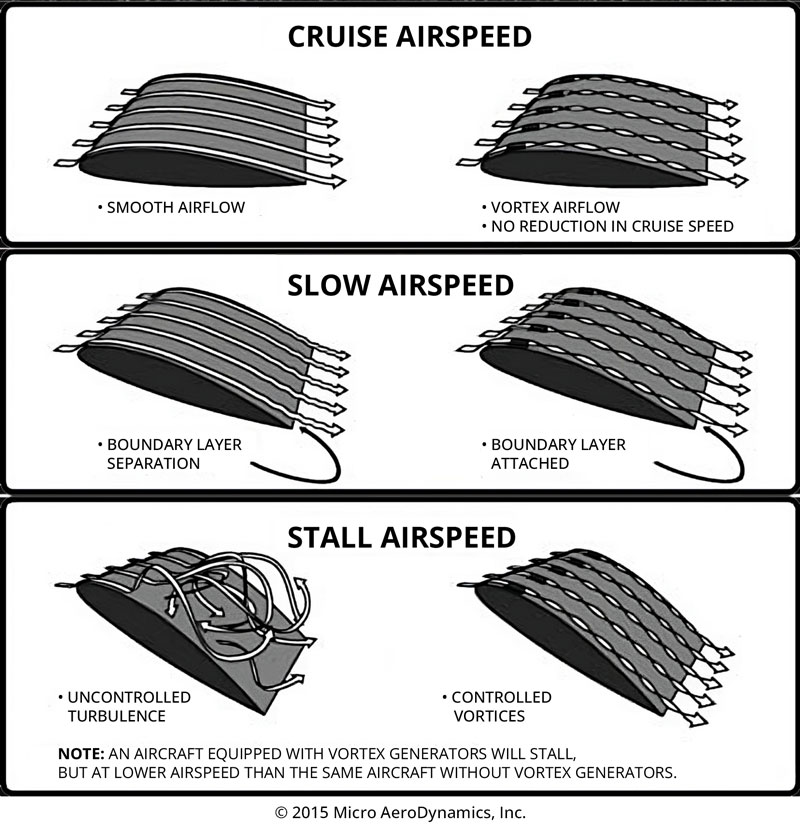 CRUISE AIRSPEED

• SMOOTH AIRFLOW

• VORTEX AIRFLOW
• NO REDUCTION IN CRUISE SPEED

SLOW AIRSPEED

• BOUNDARY LAYER SEPARATION

• BOUNDARY LAYER ATTACHED

STALL AIRSPEED

• UNCONTROLLED TURBULENCE

• CONTROLLED VORTICES

NOTE: AN AIRCRAFT EQUIPPED WITH VORTEX GENERATORS WILL STALL, BUT AT LOWER AIRSPEED THAN THE SAME AIRCRAFT WITHOUT VORTEX GENERATORS.

© 2015 Micro AeroDynamics, Inc.